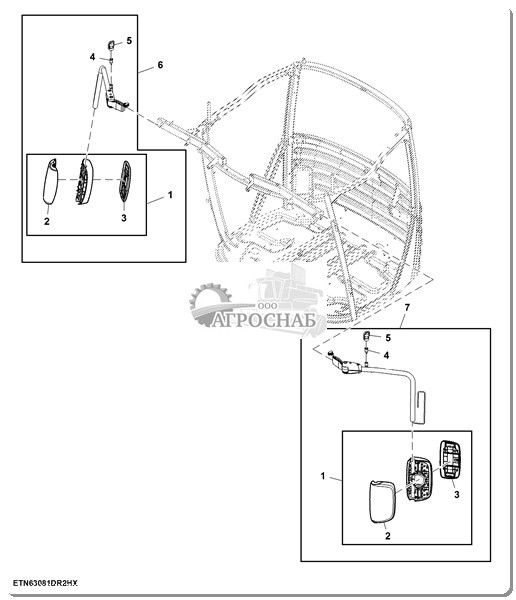 5
4
6
1
2
3
ООО
АГРОСНАБ
7
5
4
1
3
2
ETN63081DR2HX